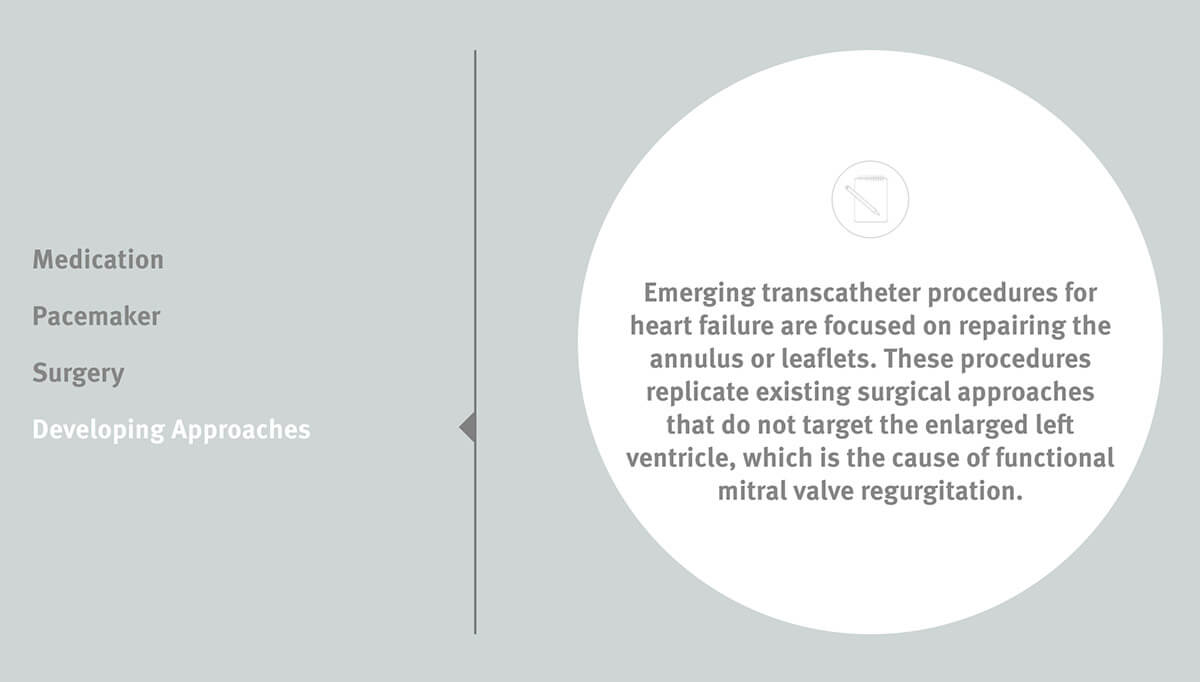 Medication

Pacemaker

Surgery

Developing Approaches

Emerging transcatheter procedures for heart failure are focused on repairing the annulus or leaflets. These procedures replicate existing surgical approaches that do not target the enlarged left ventricle, which is the cause of functional mitral valve regurgitation.