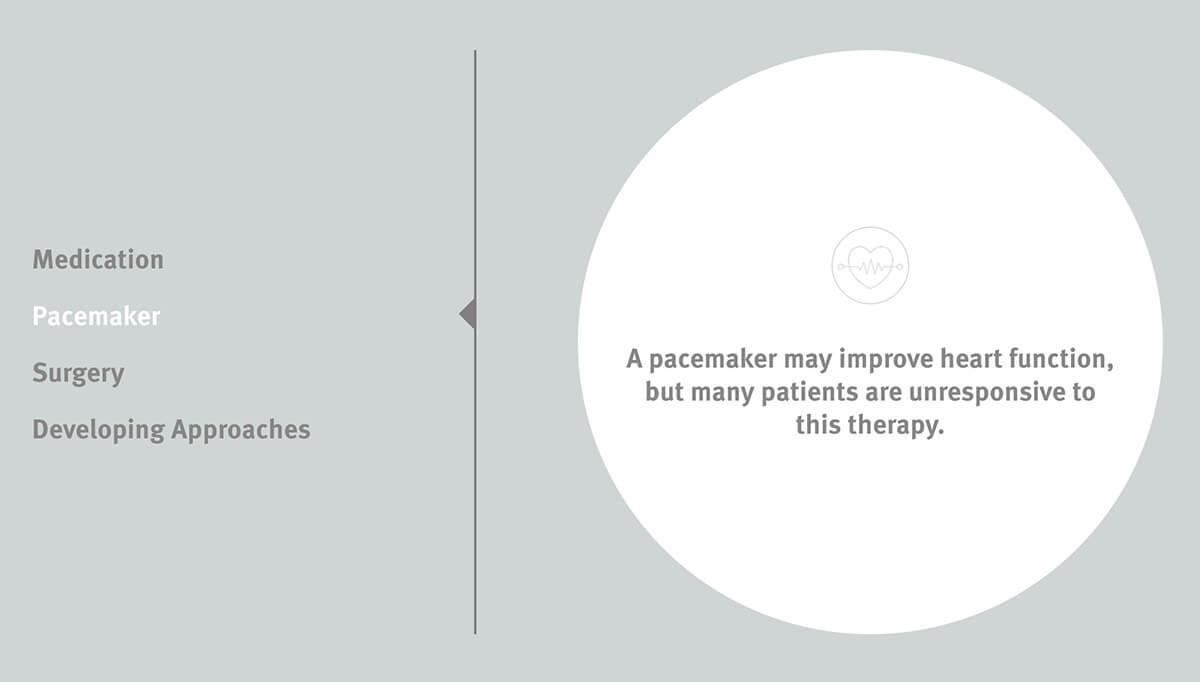 Medication

Pacemaker

Surgery

Developing Approaches

A pacemaker may improve heart function, but many patients are unresponsive to this therapy.